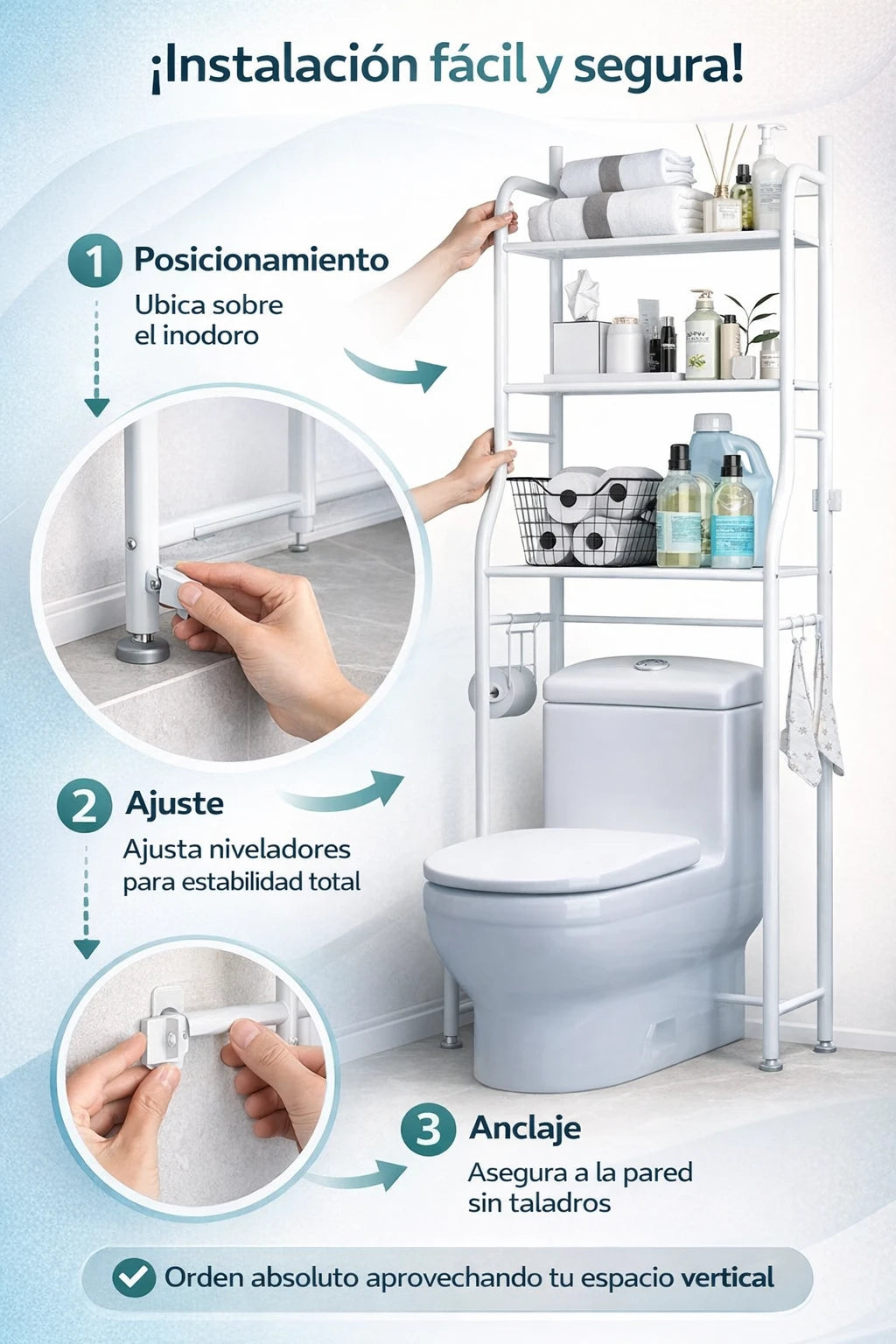 ¡Instalación fácil y segura!

1 Posicionamiento
Ubica sobre el inodoro

2 Ajuste
Ajusta niveladores para estabilidad total

3 Anclaje
Asegura a la pared sin taladros

Orden absoluto aprovechando tu espacio vertical